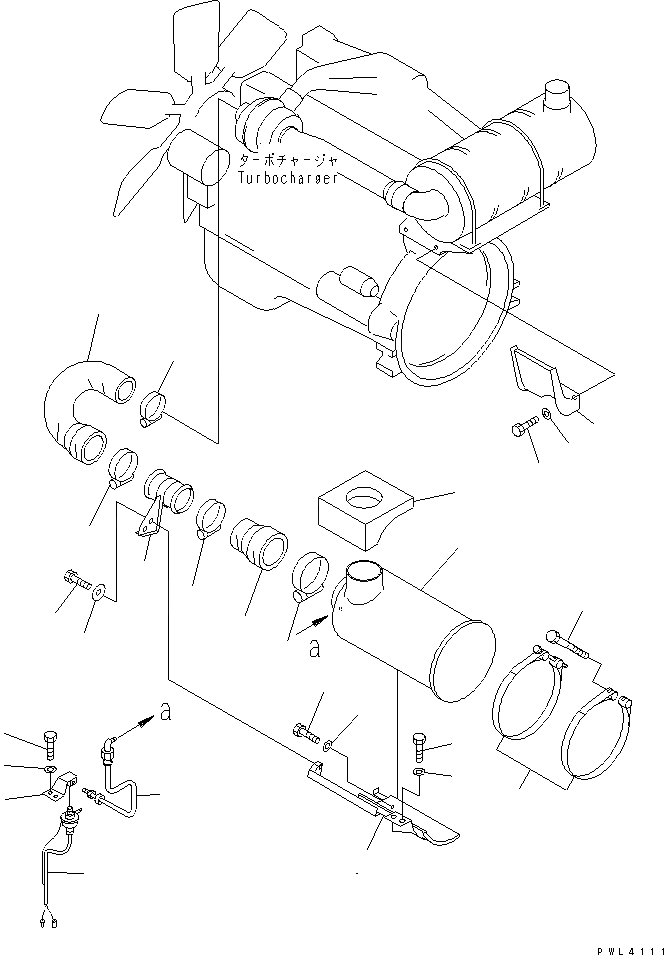 ターボチャージャ
Turbocharger

a

a

PWL4111