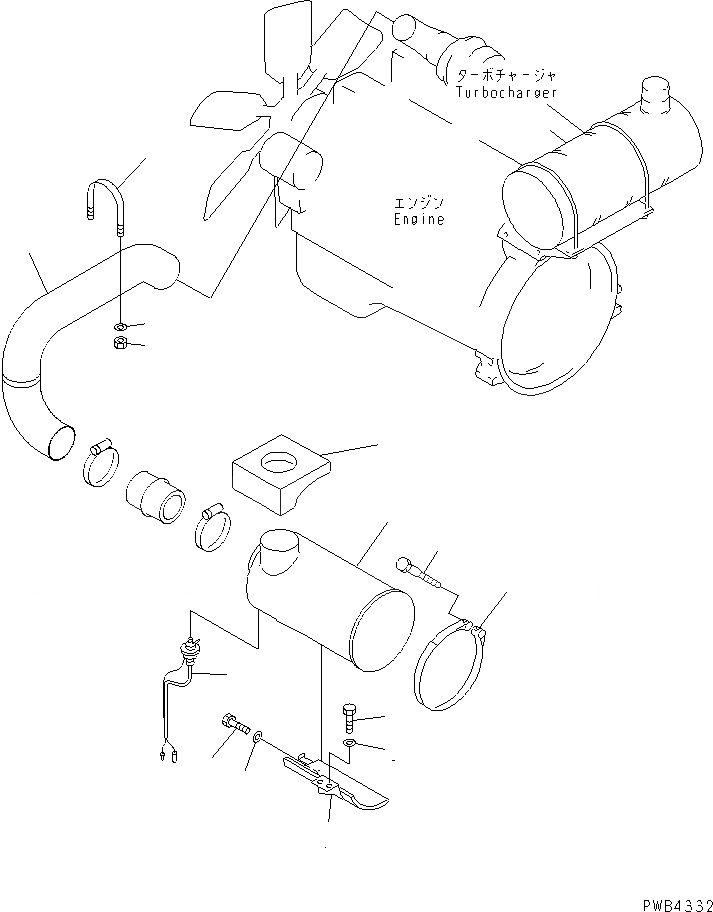 ターボチャージャ
Turbocharger

エンジン
Engine

PWB4332