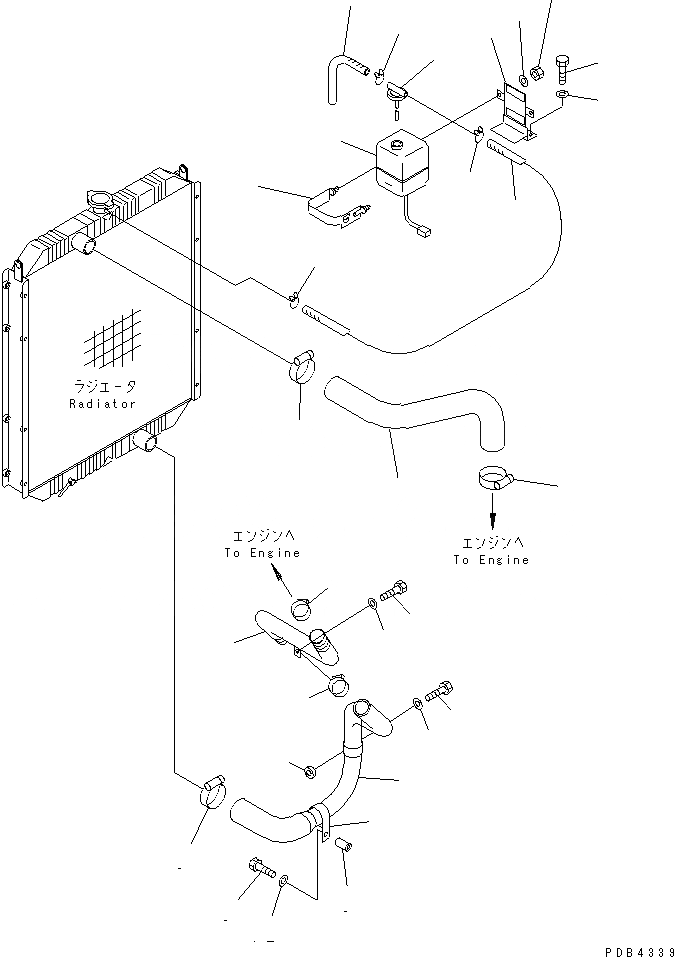 ラジエータ
Radiator

エンジンへ
To Engine

エンジンへ
To Engine

PDB4339