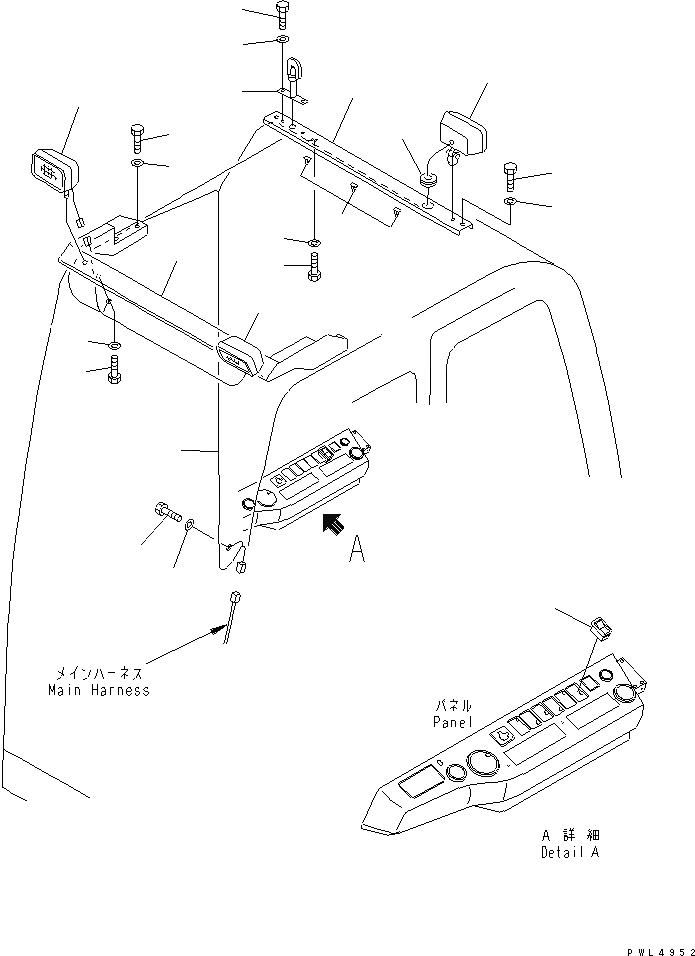 A

メインハーネス
Main Harness

パネル
Panel

A 詳細
Detail A

PWL4952