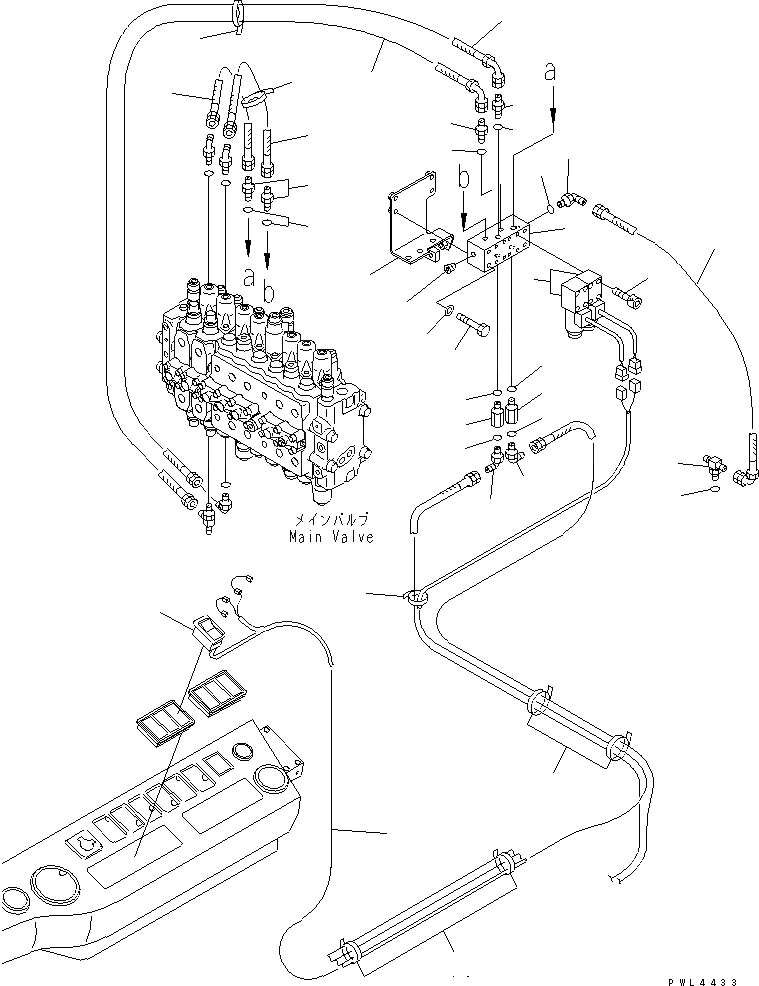 a
b
a b
メインバルブ
Main Valve
PWL4433