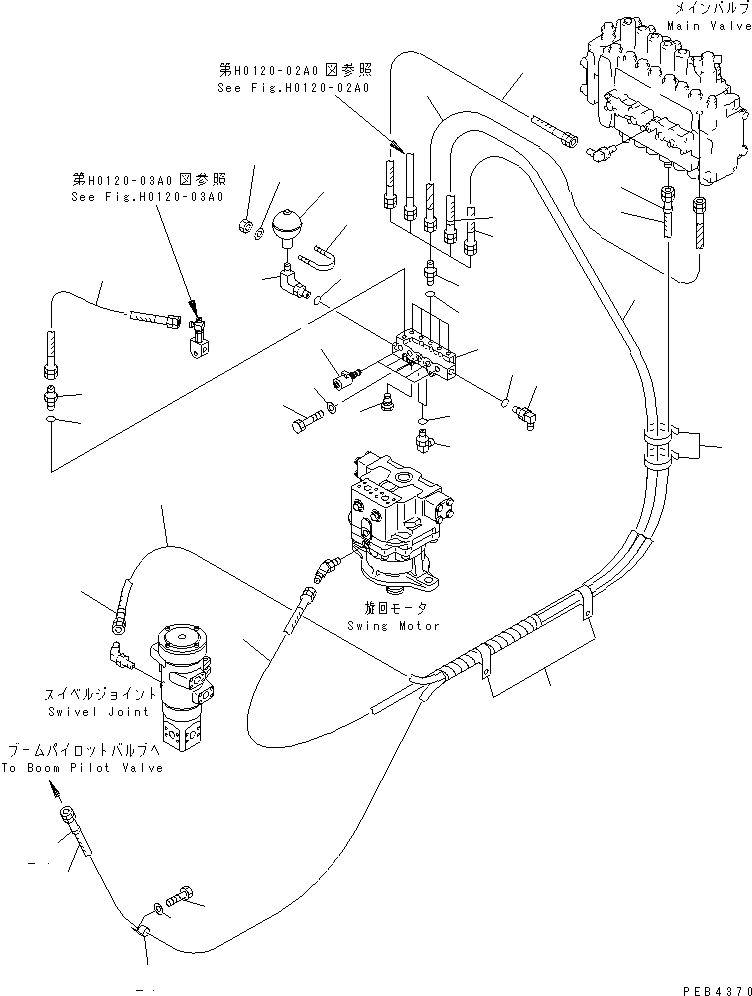 メインバルブ
Main Valve

第H0120-02A0図参照
See Fig.H0120-02A0

第H0120-03A0図参照
See Fig.H0120-03A0

旋回モータ
Swing Motor

スイベルジョイント
Swivel Joint

ブームパイロットバルブへ
To Boom Pilot Valve

PEB4370