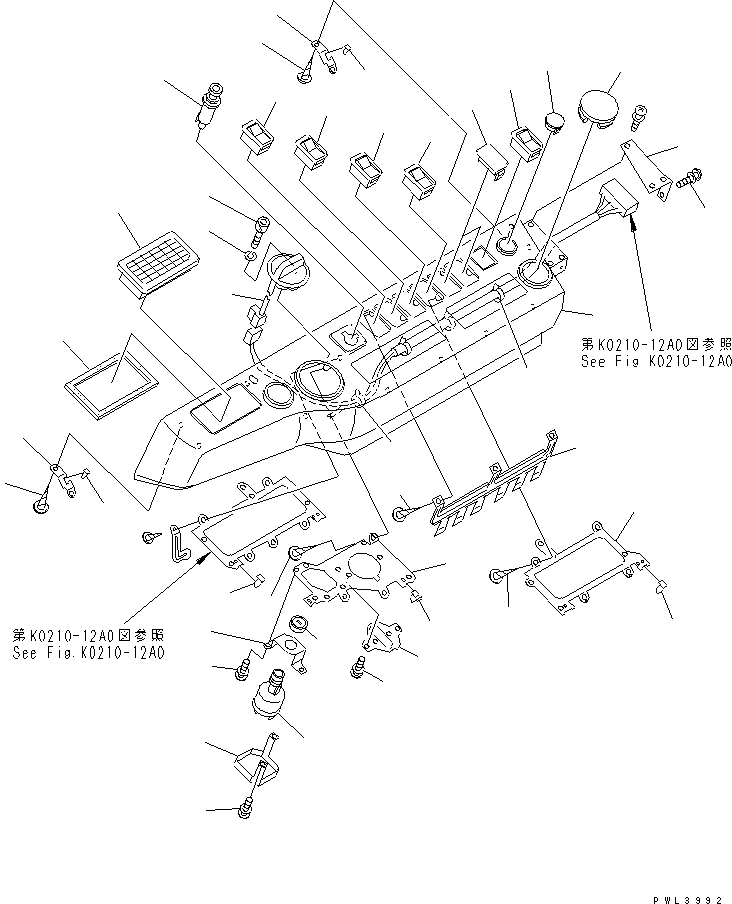 第K0210-12A0図参照
See Fig K0210-12A0

第K0210-12A0図参照
See Fig.K0210-12A0

PWL3992