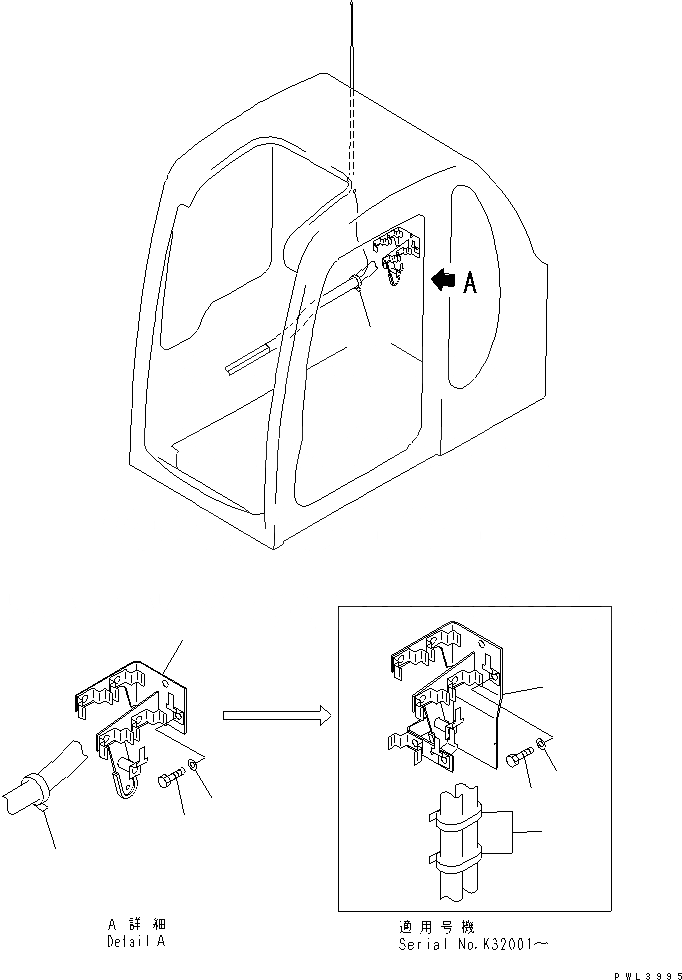 A

A 詳細
Detail A

適用号機
Serial No.K32001～

PWL3995