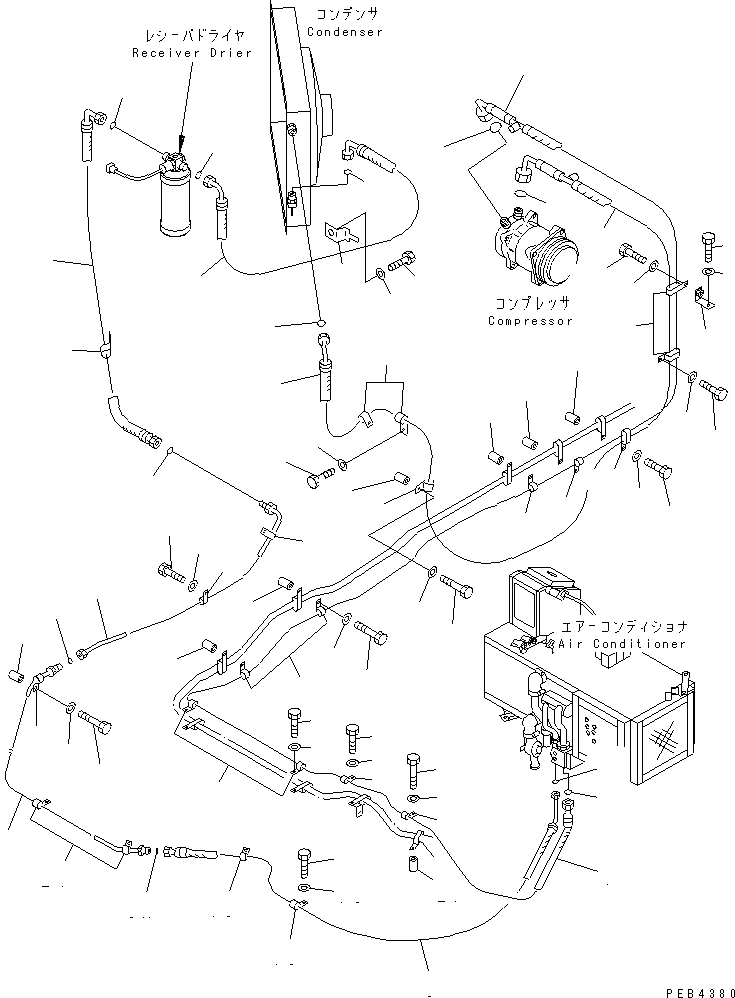 レシーバドライヤ
Receiver Drier

コンデンサ
Condenser

コンプレッサ
Compressor

エアーコンディショナ
Air Conditioner

PEB4380