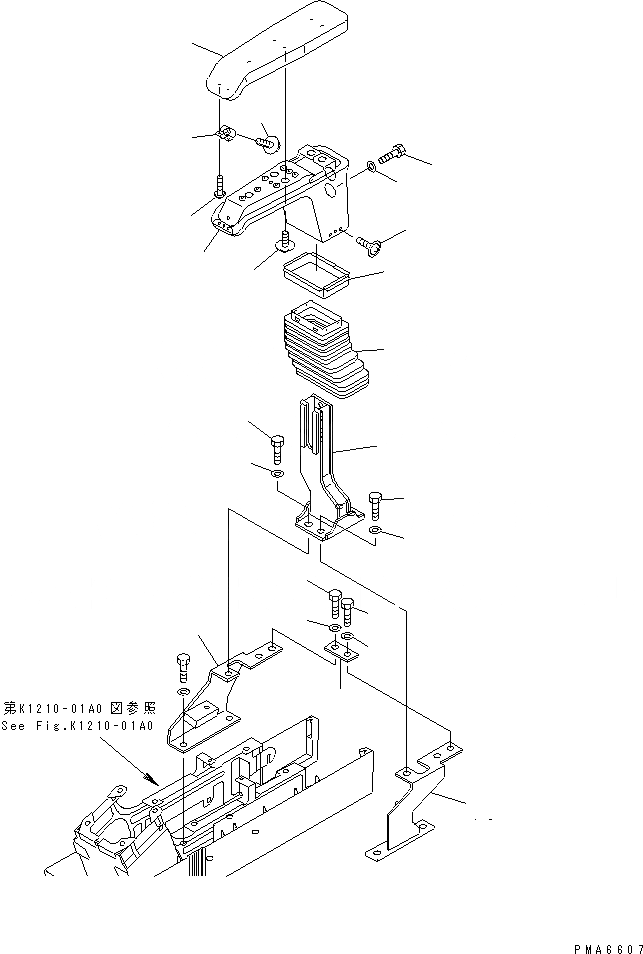 第K1210-01A0 図参照
See Fig.K1210-01A0

PMA6607