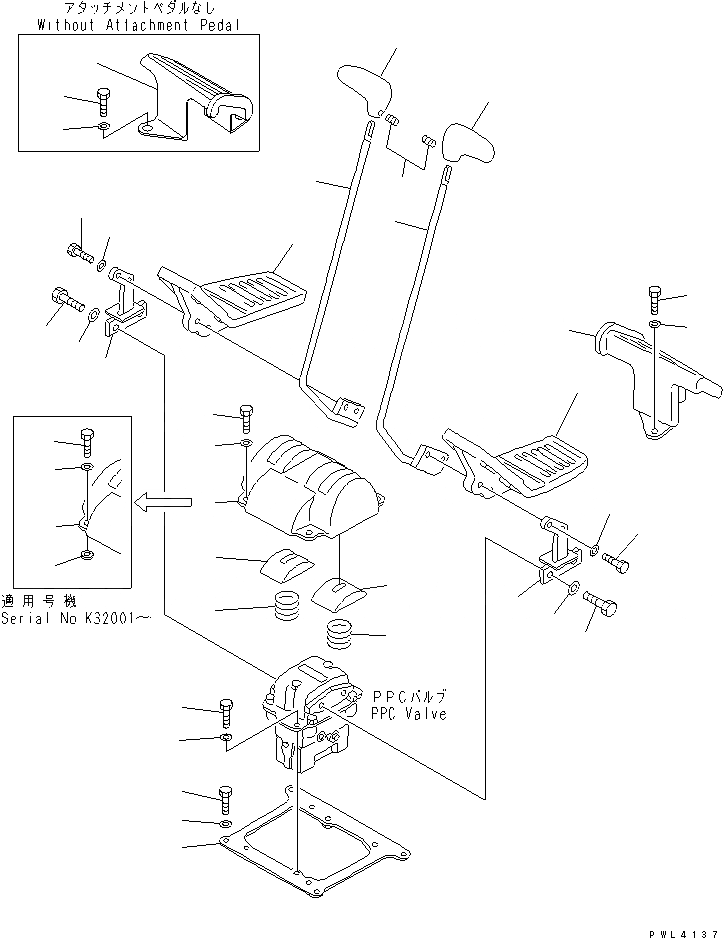 アタッチメントペダルなし
Without Attachment Pedal

適用号機
Serial No K32001～

PPCバルブ
PPC Valve

PWL4137