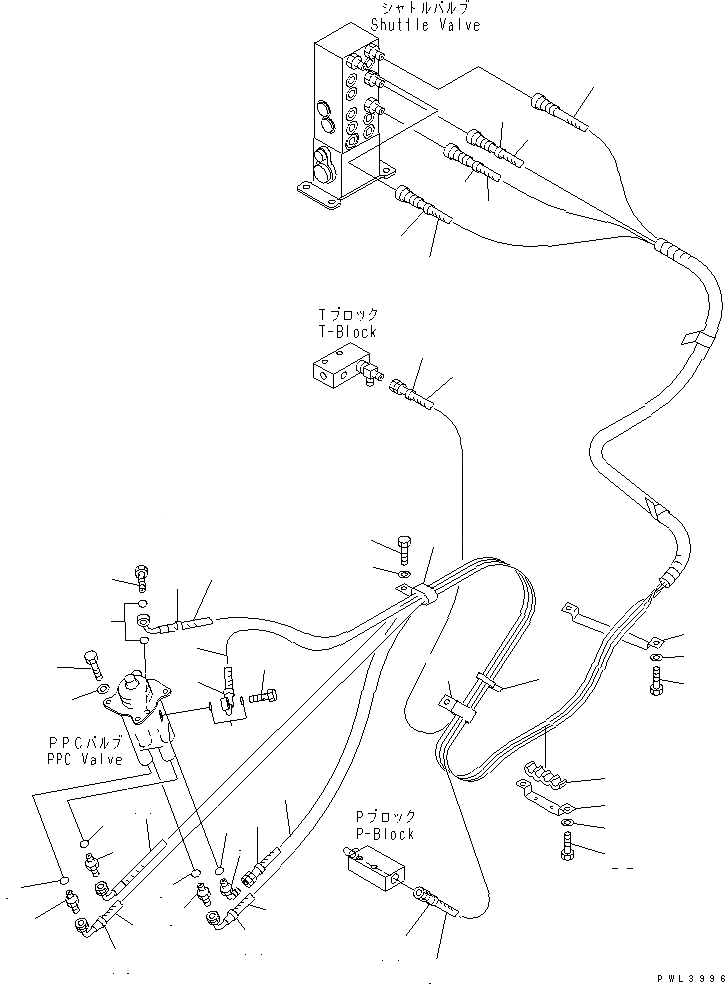 シャトルバルブ
Shuttle Valve

Tブロック
T-Block

PPCバルブ
PPC Valve

Pブロック
P-Block

PWL3996