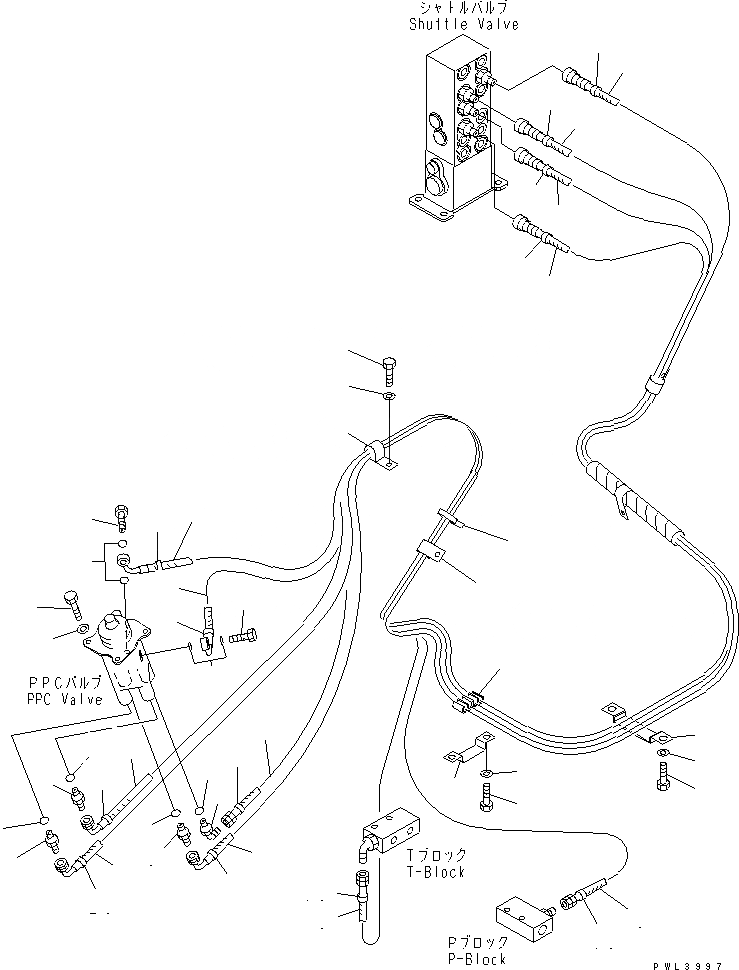 シャトルバルブ
Shuttle Valve

PPCバルブ
PPC Valve

Tブロック
T-Block

Pブロック
P-Block

PWL3997