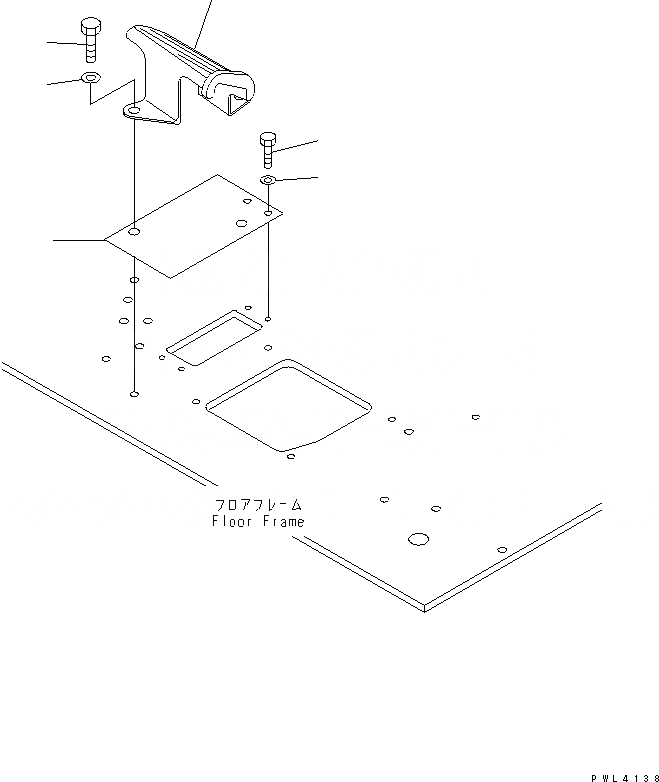 フロアフレーム
Floor Frame

PWL4138