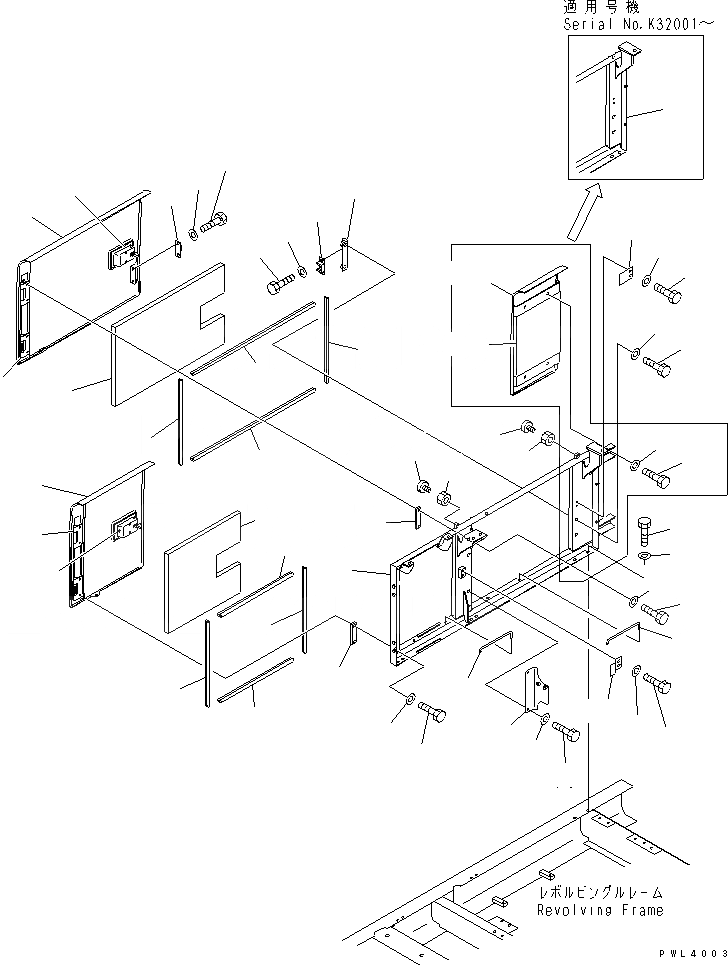 適用号機
Serial No.K32001～

レボルビングルレーム
Revolving Frame

PWL4003