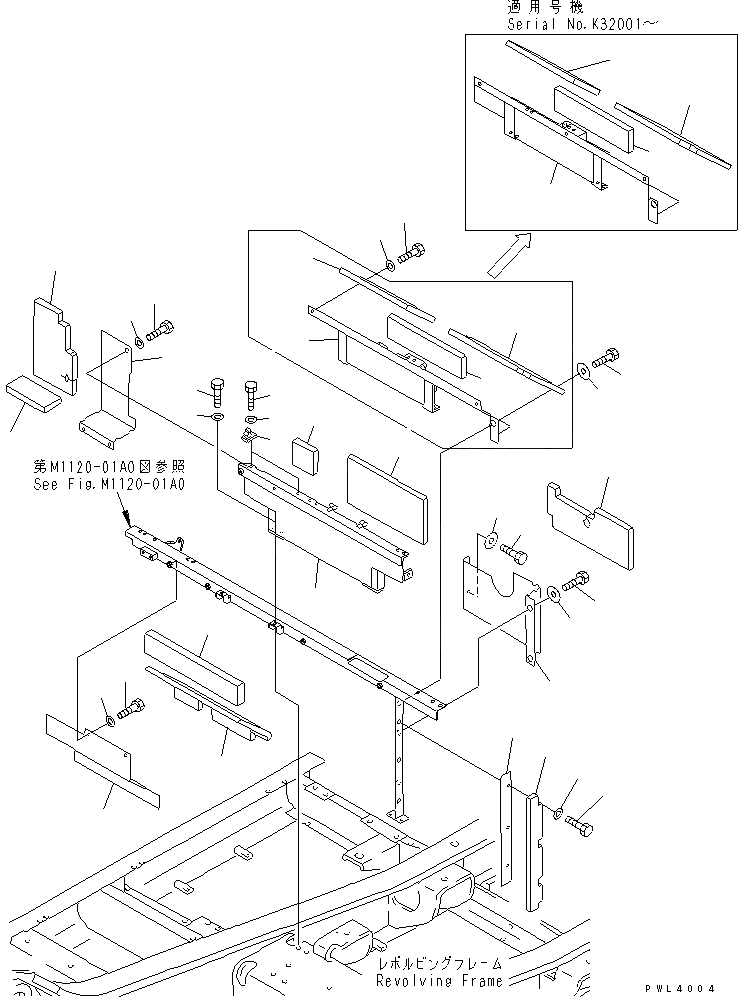 適用号機
Serial No.K32001~

第M1120-01A0図参照
See Fig.M1120-01A0

レボルビングフレーム
Revolving Frame

PWL4004