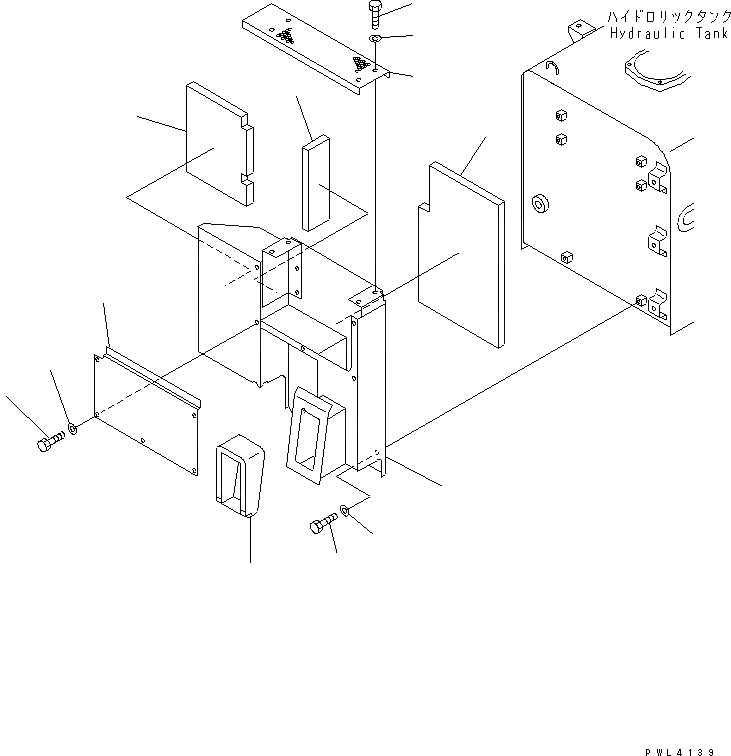 ハイドロリックタンク
Hydraulic Tank

PWL4139