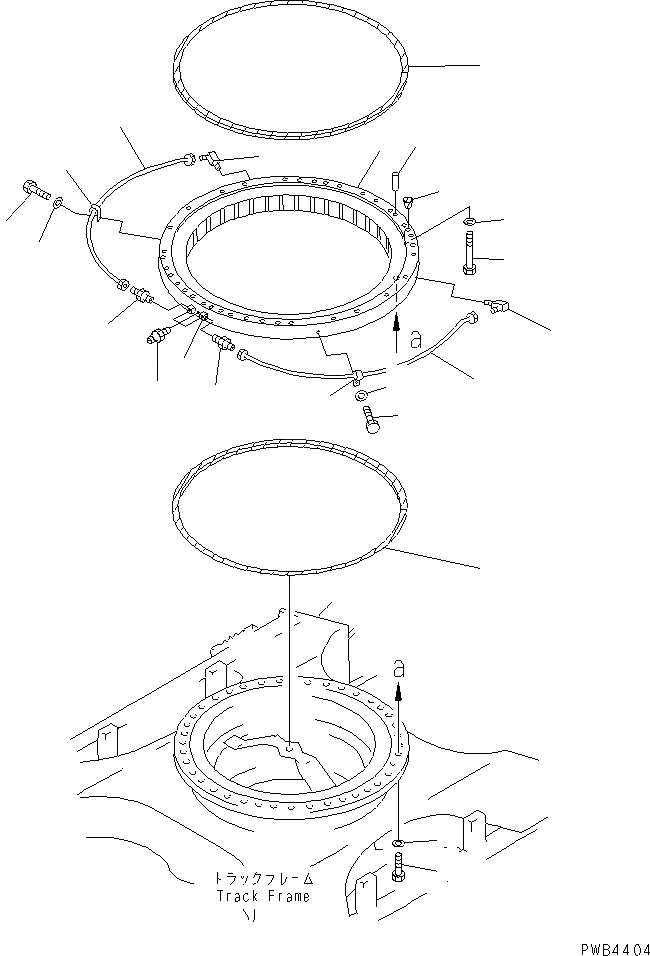 a

a

トラックフレーム
Track Frame

PWB4404