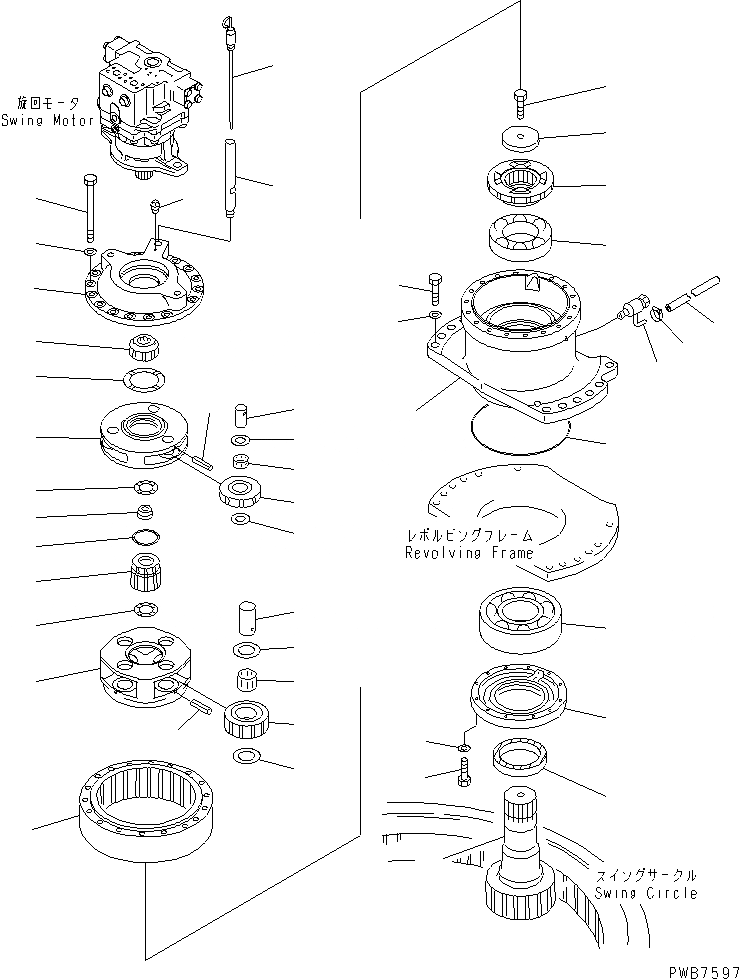 旋回モータ
Swing Motor

レボルビングフレーム
Revolving Frame

スイングサークル
Swing Circle

PWB7597