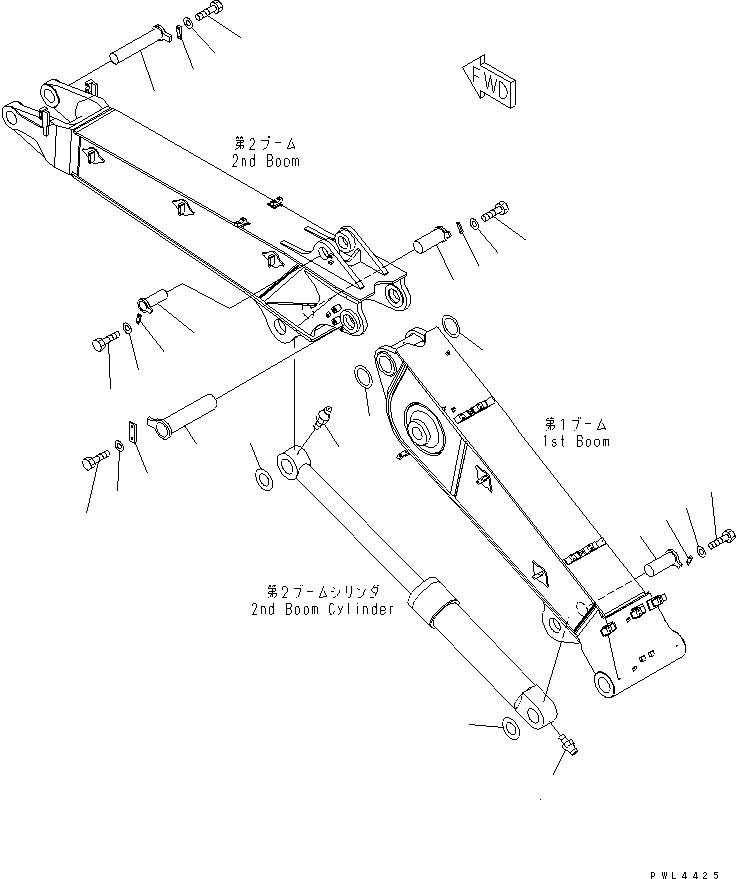 FWD

第2ブーム
2nd Boom

第1ブーム
1st Boom

第2ブームシリンダ
2nd Boom Cylinder

PWL4425