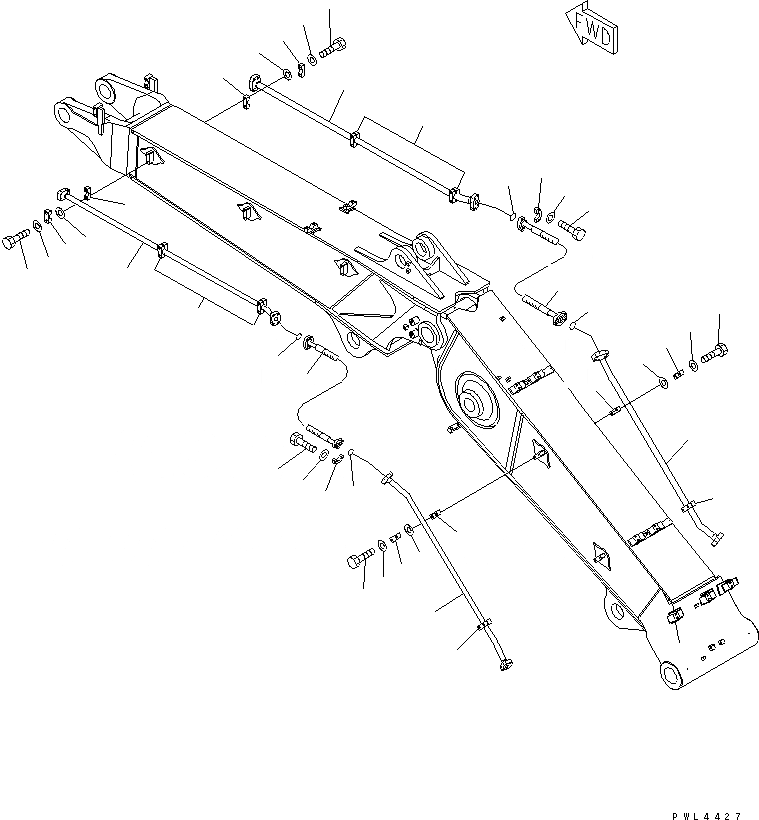 FWD

PWL4427