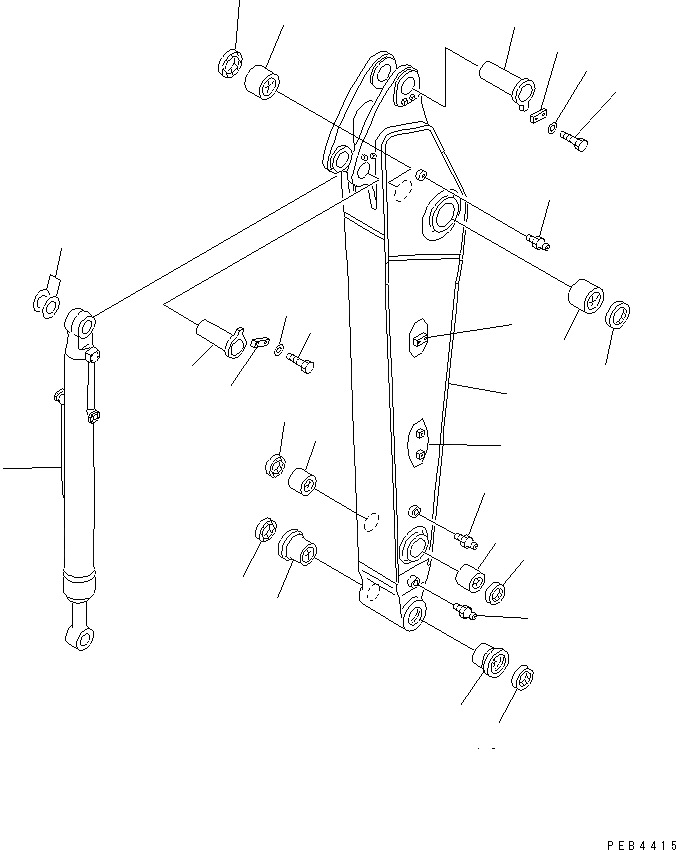 PEB4415