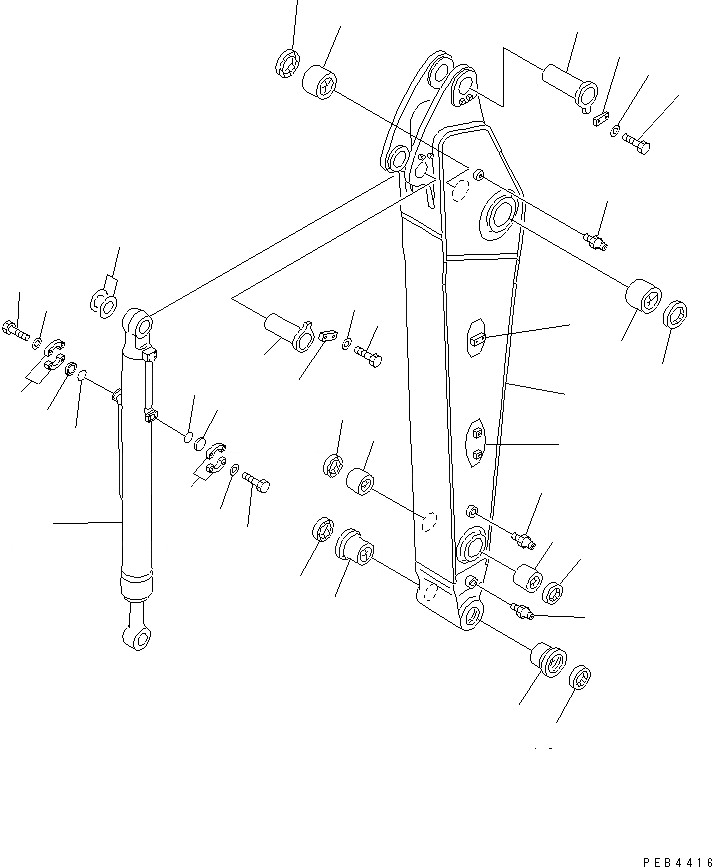 PEB4416