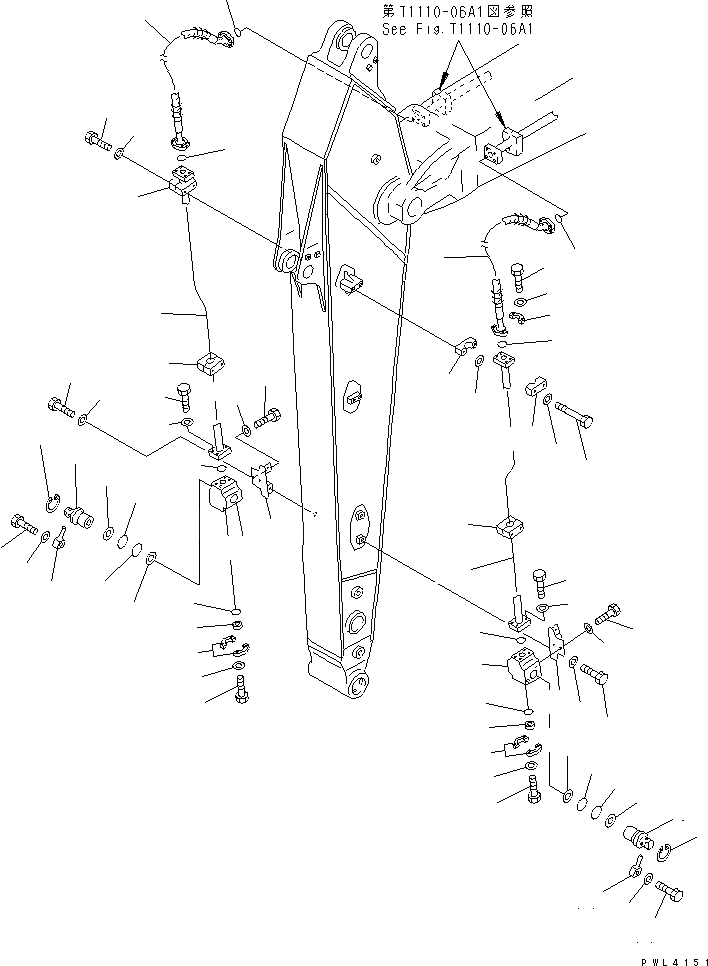 第T1110-06A1図参照
See Fig.T1110-06A1

PWL4151