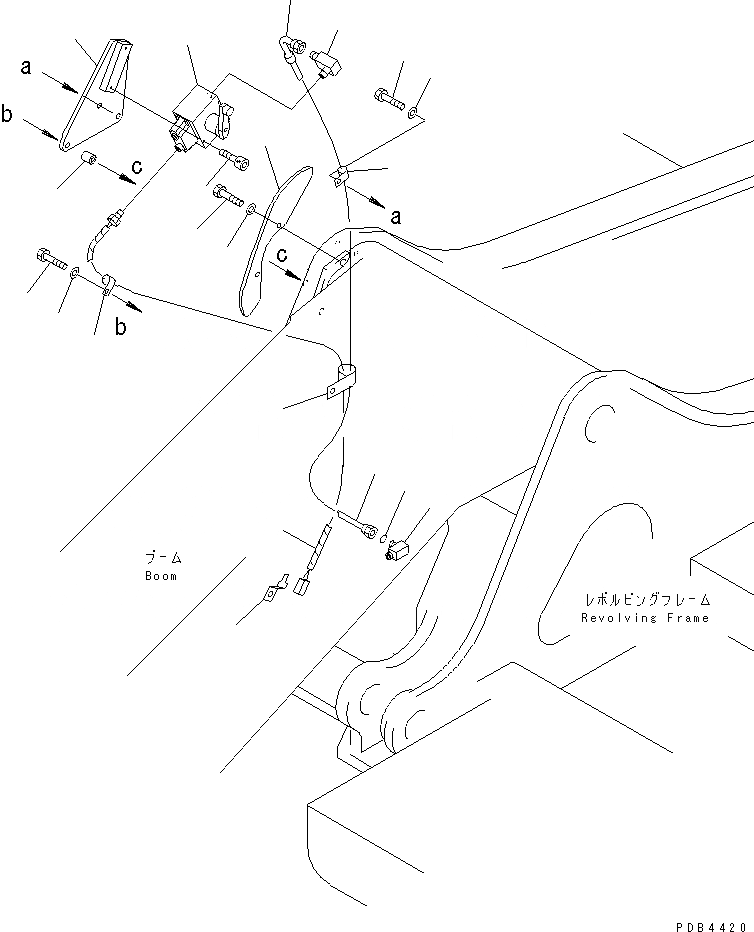 a
b
c
a
c
b
ブーム
Boom
レボルビングフレーム
Revolving Frame
PDB4420