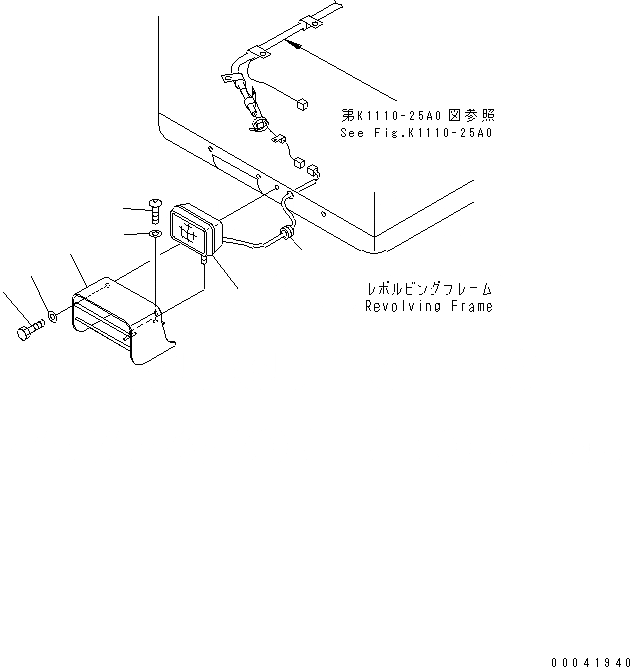 第K1110-25A0図参照
See Fig.K1110-25A0

レボルビングフレーム
Revolving Frame

00041940