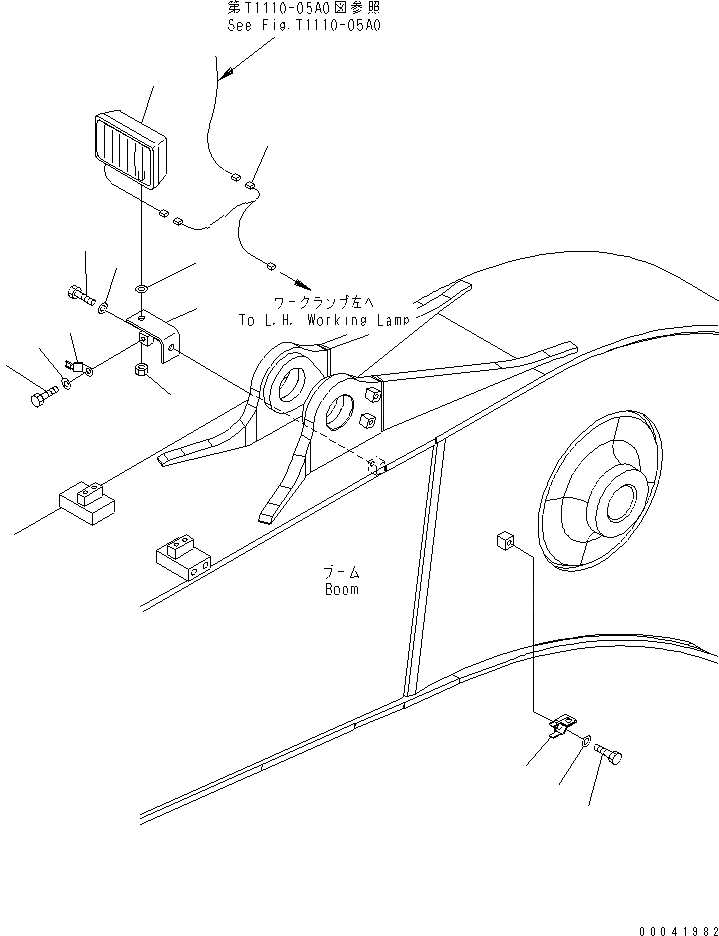 第T1110-05A0図参照
See Fig.T1110-05A0

ワークランプ左へ
To L.H. Working Lamp

ブーム
Boom

00041982