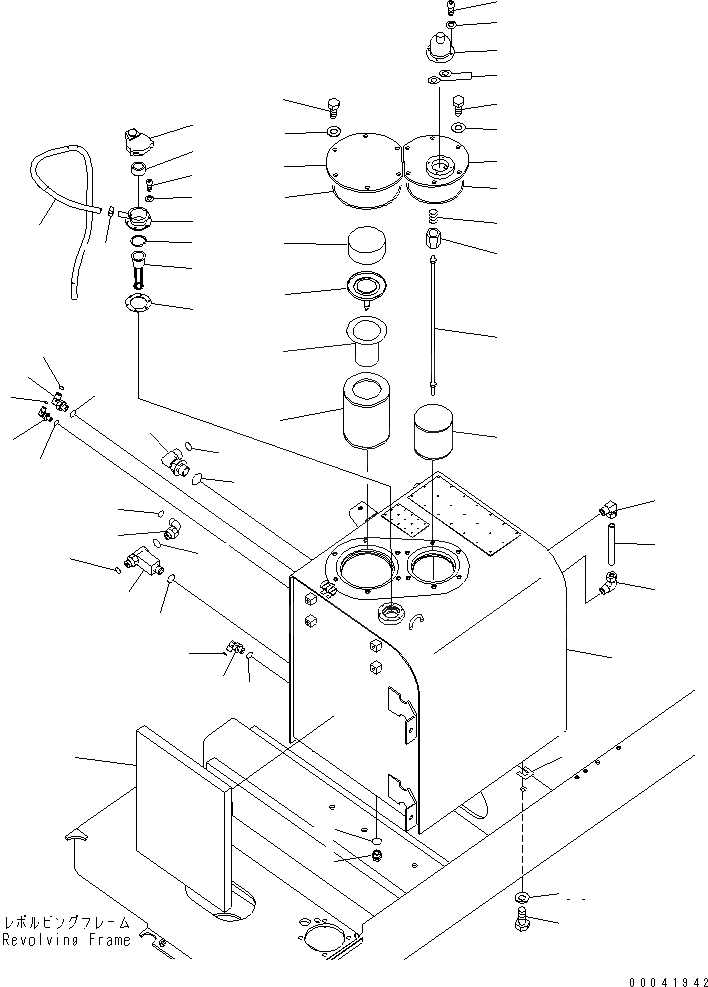 レボルビングフレーム
Revolving Frame

00041942