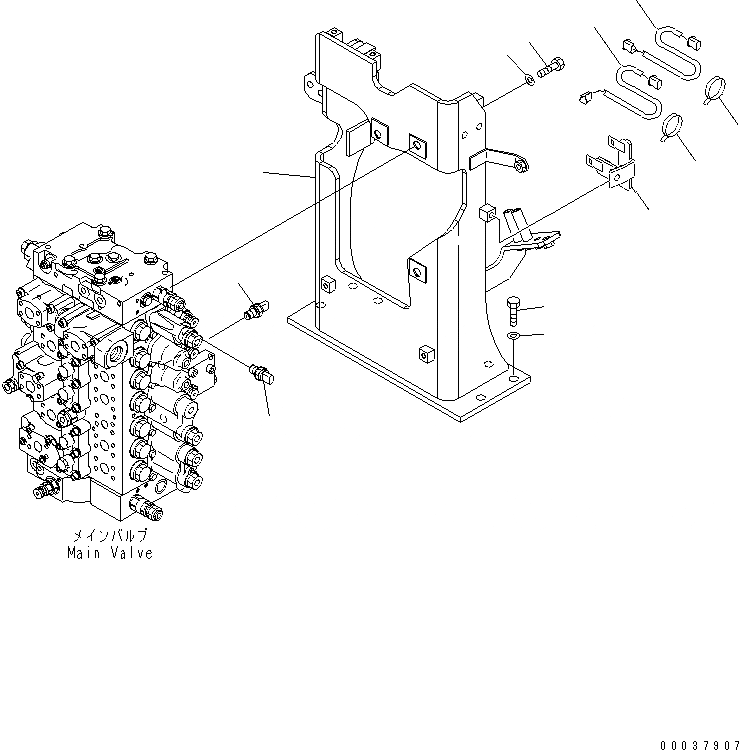 メインバルブ
Main Valve

00037907