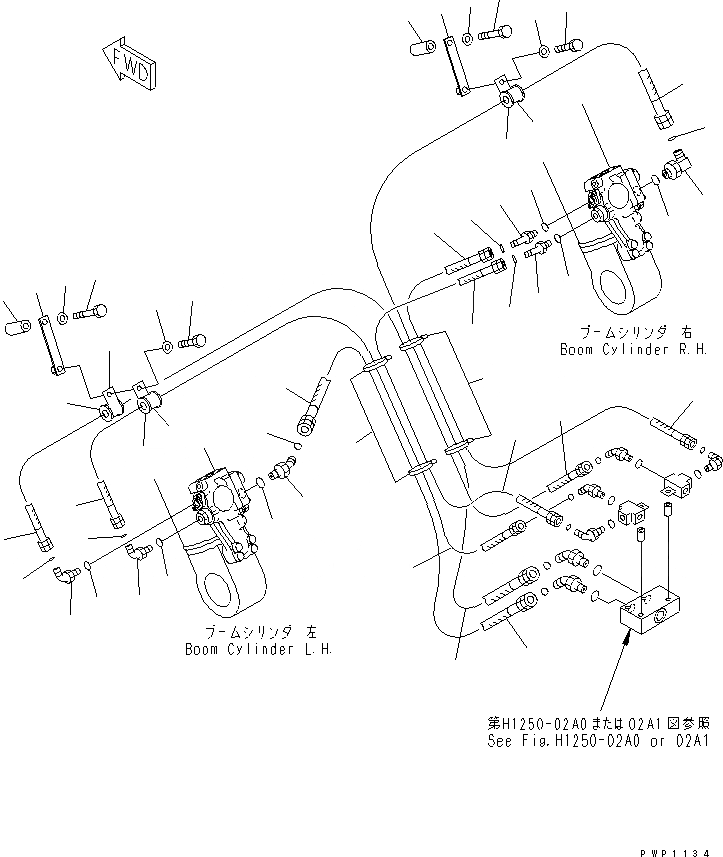 FWD

ブームシリンダ 右
Boom Cylinder R.H.

ブームシリンダ 左
Boom Cylinder L.H.

第H1250-02A0または02A1図参照
See Fig.H1250-02A0 or 02A1

PWP1134