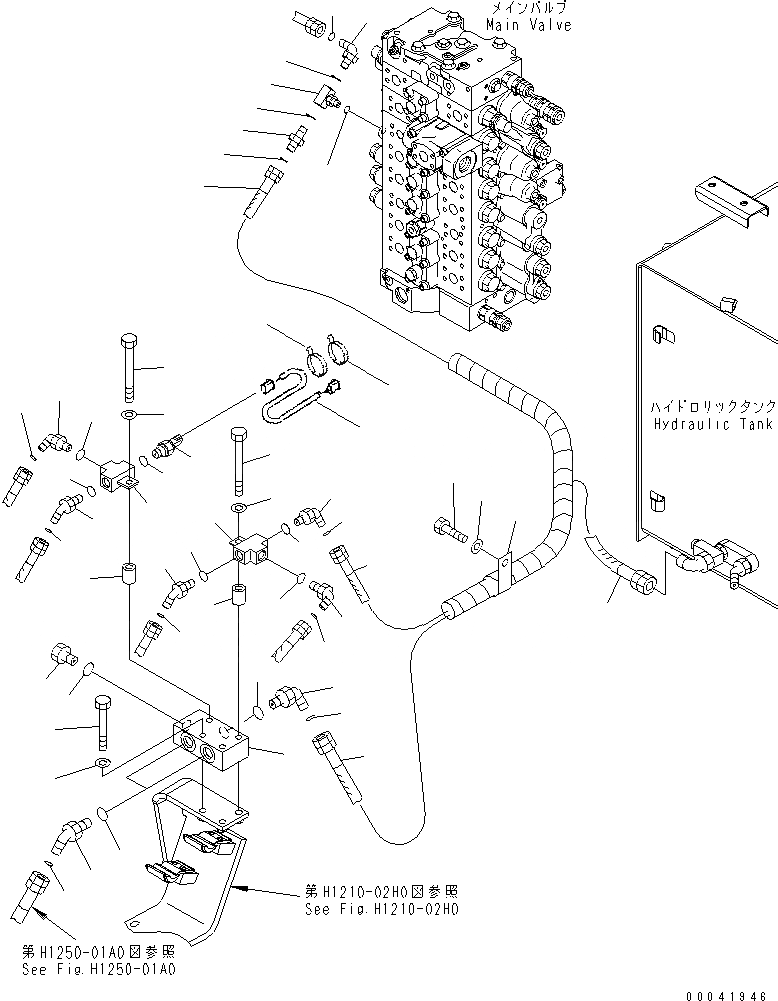 メインバルブ
Main Valve

ハイドロリックタンク
Hydraulic Tank

第H1210-02H0図参照
See Fig.H1210-02H0

第H1250-01A0図参照
See Fig.H1250-01A0

00041946