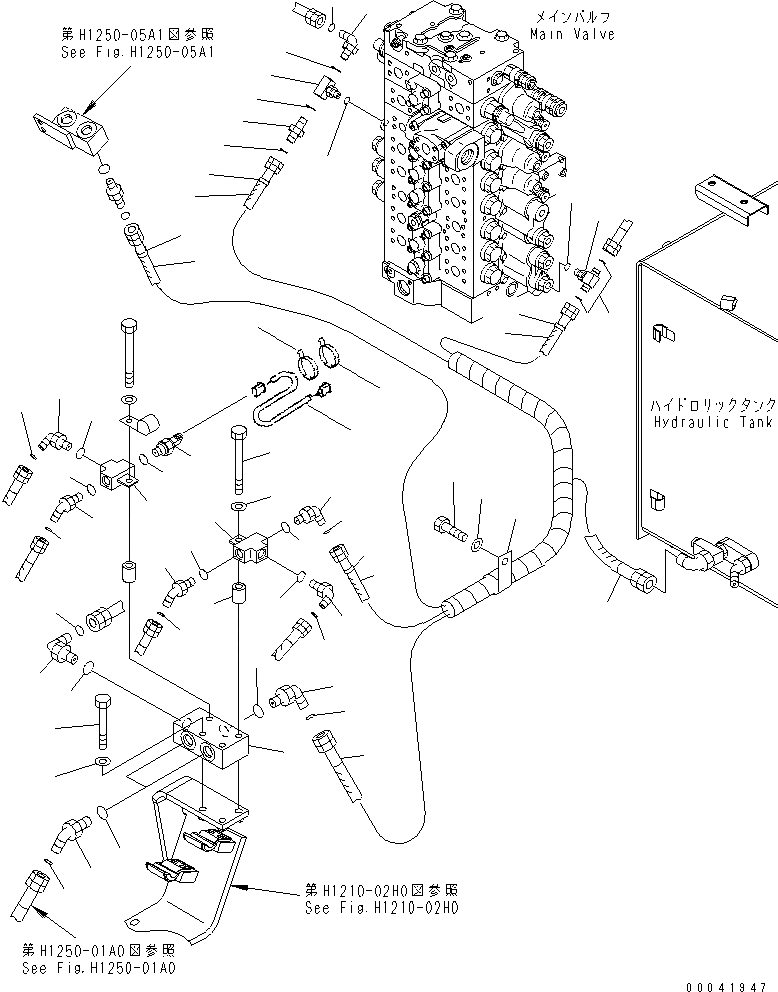 第H1250-05A1図参照
See Fig.H1250-05A1

メインバルブ
Main Valve

ハイドロリックタンク
Hydraulic Tank

第H1210-02H0図参照
See Fig.H1210-02H0

第H1250-01A0図参照
See Fig.H1250-01A0

00041947