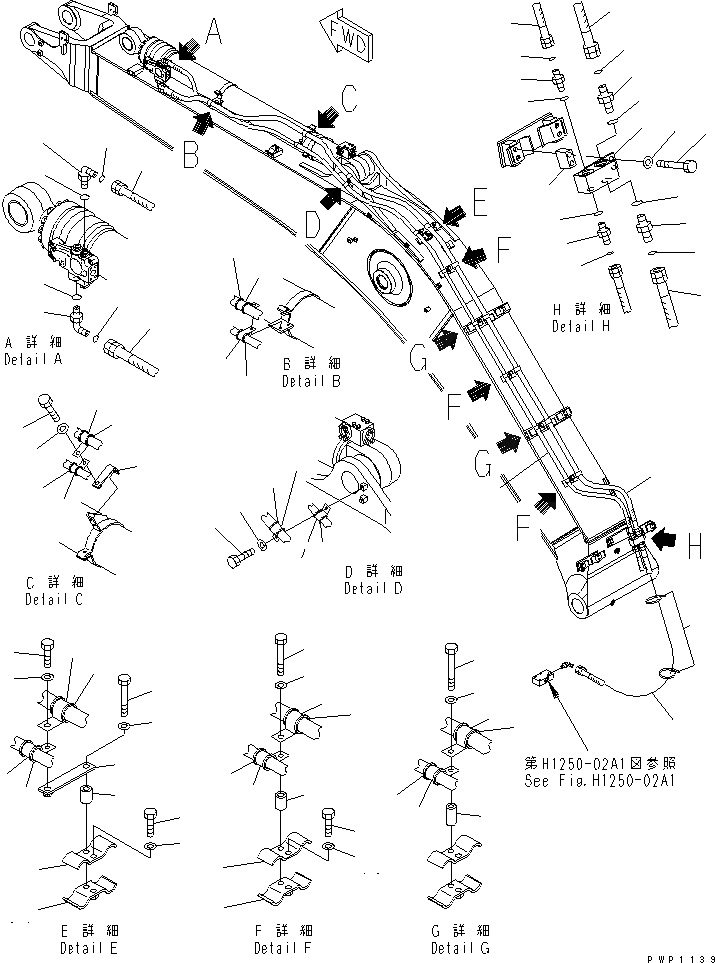 A
FWD
C
B
D
E
F
G
F
G
F
H

H 詳 細
Detail H

A 詳 細
Detail A

B 詳 細
Detail B

C 詳 細
Detail C

D 詳 細
Detail D

第H1250-02A1図参照
See Fig.H1250-02A1

E 詳 細
Detail E

F 詳 細
Detail F

G 詳 細
Detail G

PWP1139