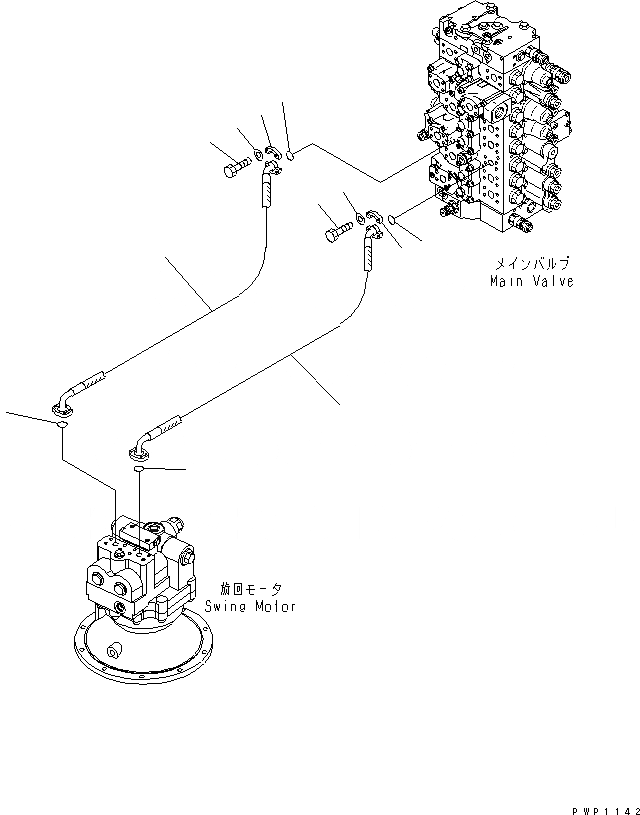 メインバルブ
Main Valve

旋回モータ
Swing Motor

PWP1142