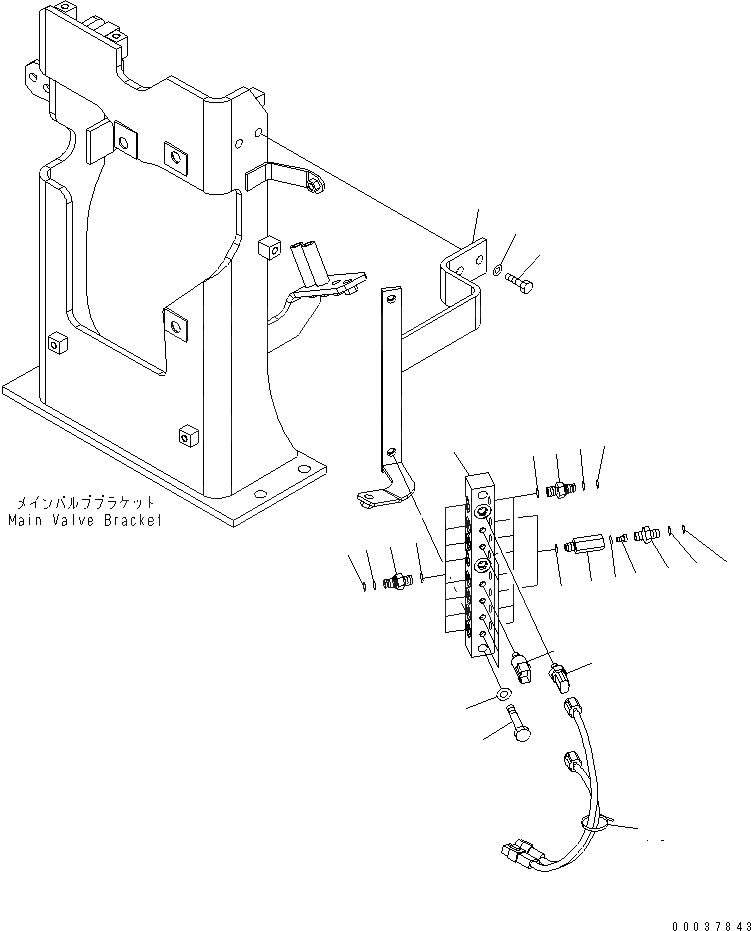 メインバルブブラケット
Main Valve Bracket

00037843