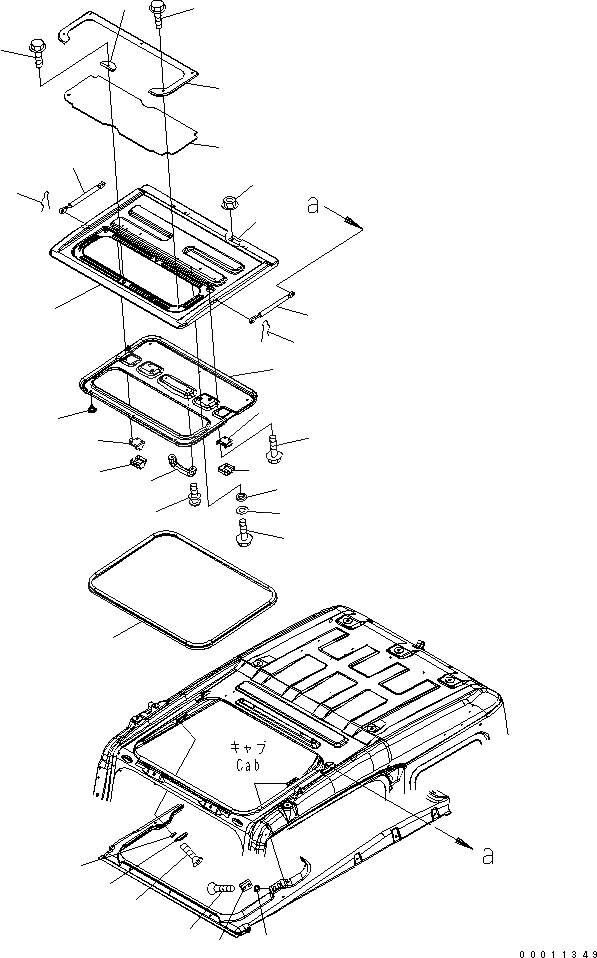 a

キャブ
Cab

a

00011349