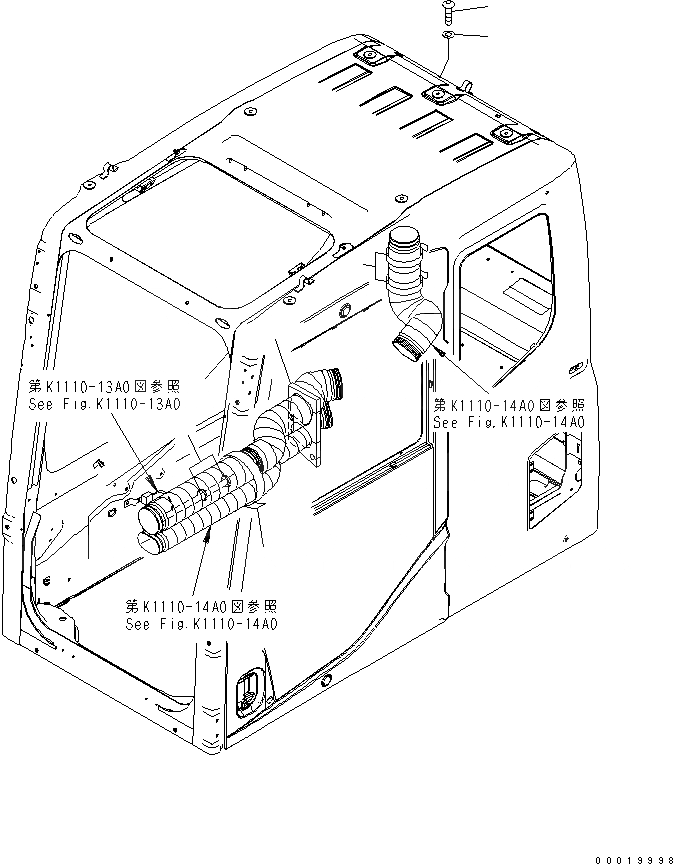 第K1110-13A0図参照
See Fig.K1110-13A0

第K1110-14A0図参照
See Fig.K1110-14A0

第K1110-14A0図参照
See Fig.K1110-14A0

00019998