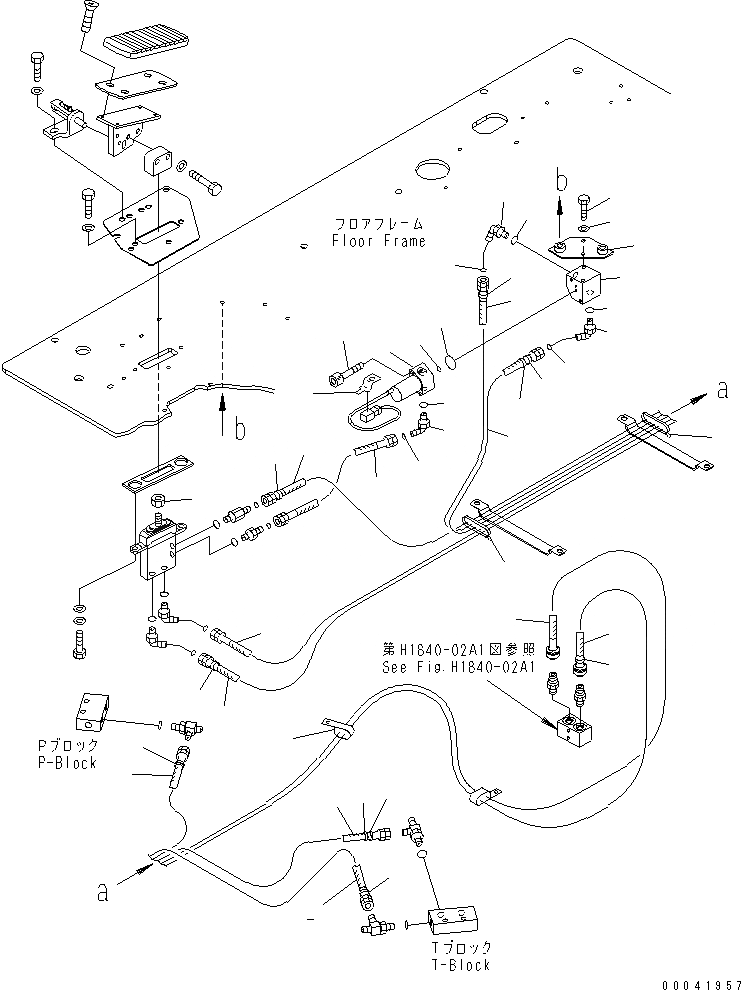 フロアフレーム
Floor Frame

b

b

a

第H1840-02A1図参照
See Fig.H1840-02A1

Pブロック
P-Block

a

Tブロック
T-Block

00041957