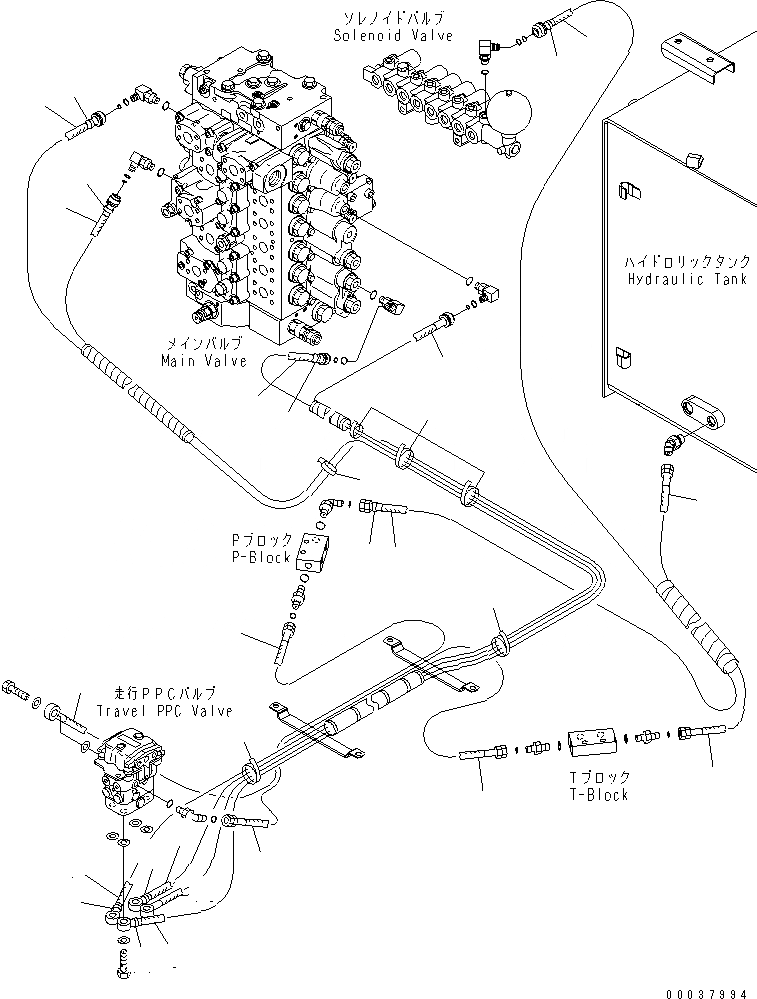 ソレノイドバルブ
Solenoid Valve

ハイドロリックタンク
Hydraulic Tank

メインバルブ
Main Valve

Pブロック
P-Block

走行PPCバルブ
Travel PPC Valve

Tブロック
T-Block

00037994