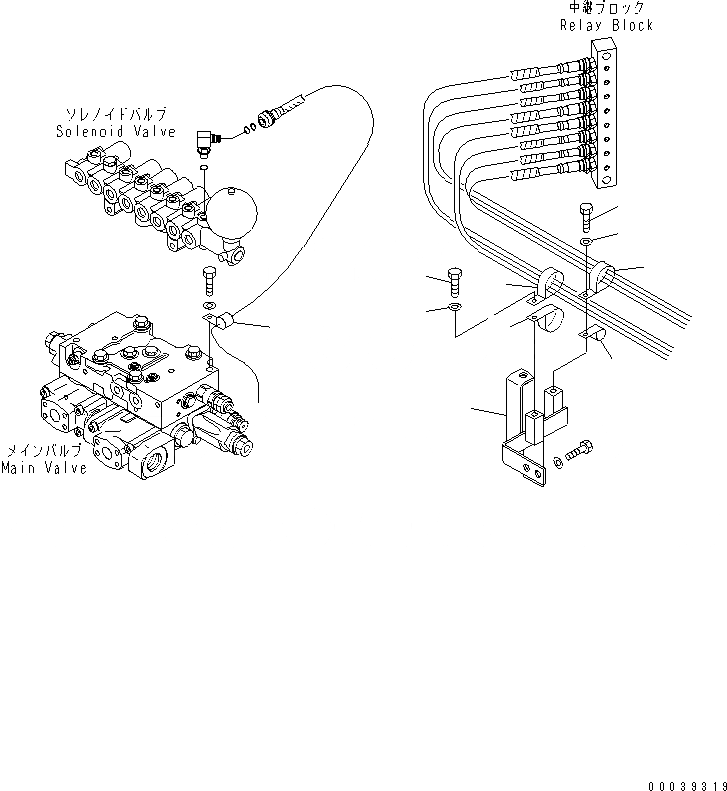 中継ブロック
Relay Block

ソレノイドバルブ
Solenoid Valve

メインバルブ
Main Valve

00039319