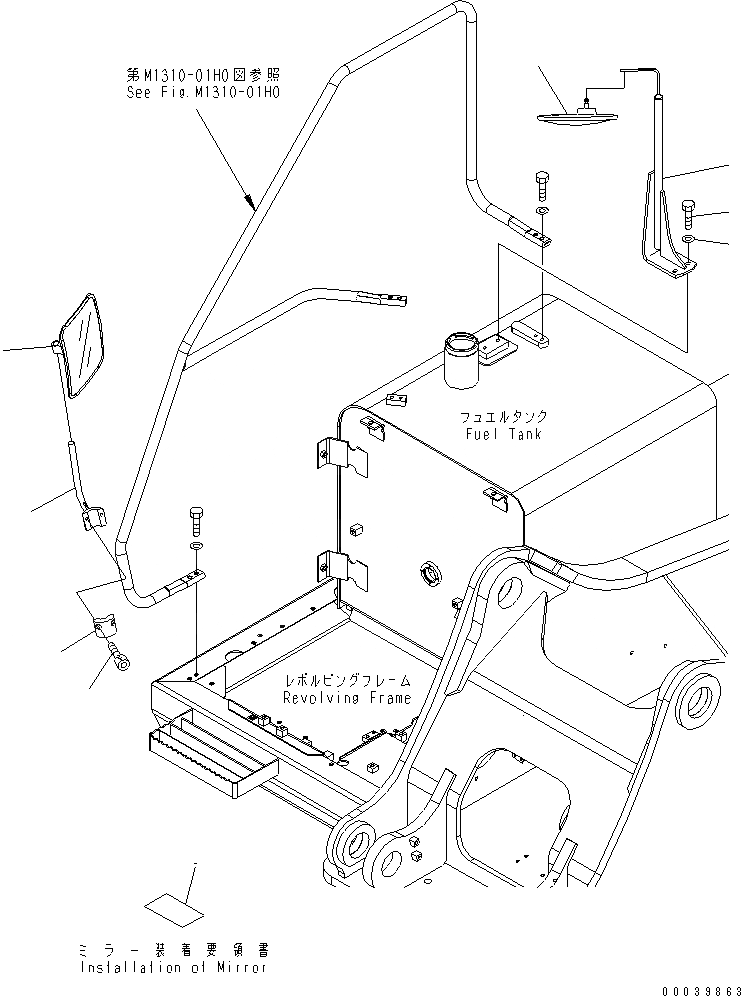 第M1310-01H0図参照
See Fig.M1310-01H0

フュエルタンク
Fuel Tank

レボルビングフレーム
Revolving Frame

ミラー装着要領書
Installation of Mirror

00039863