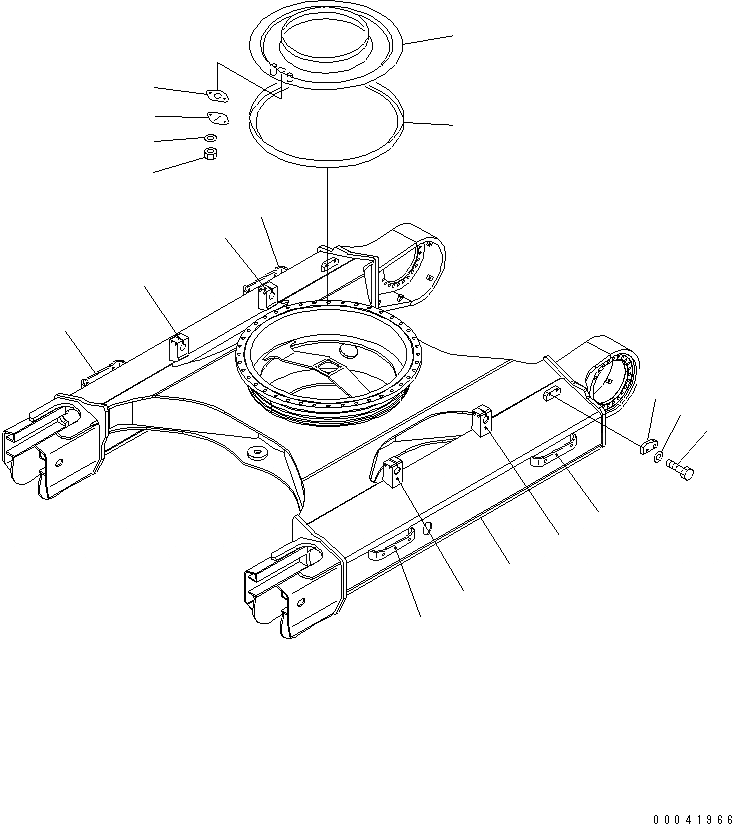 00041966