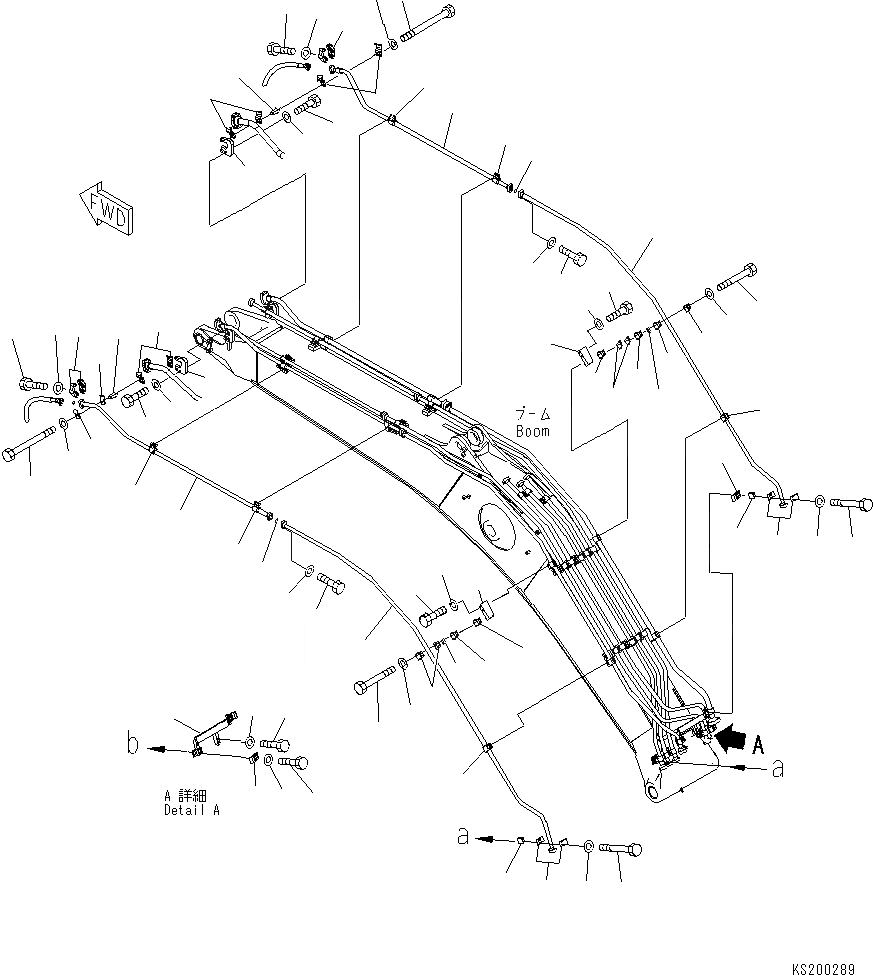 FWD

ブーム
Boom

A

a

b

A 詳細
Detail A

a

KS200289