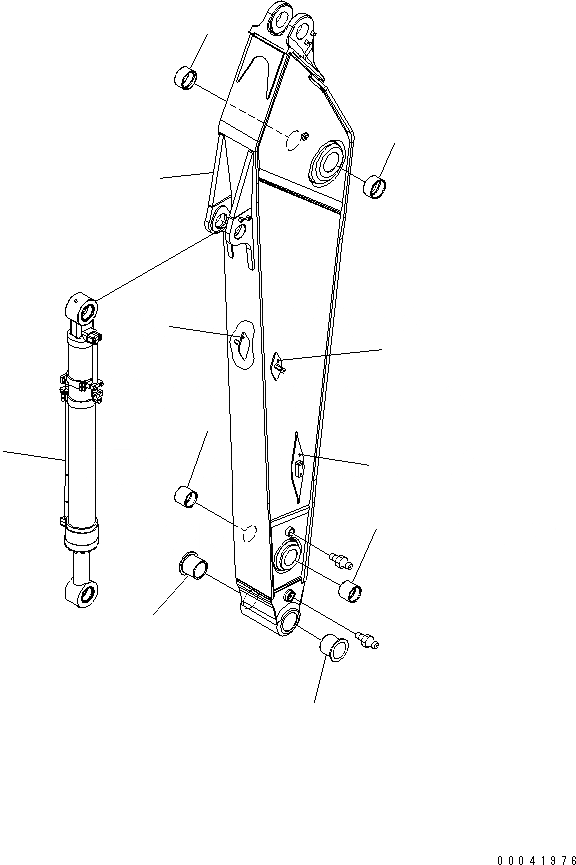 00041976