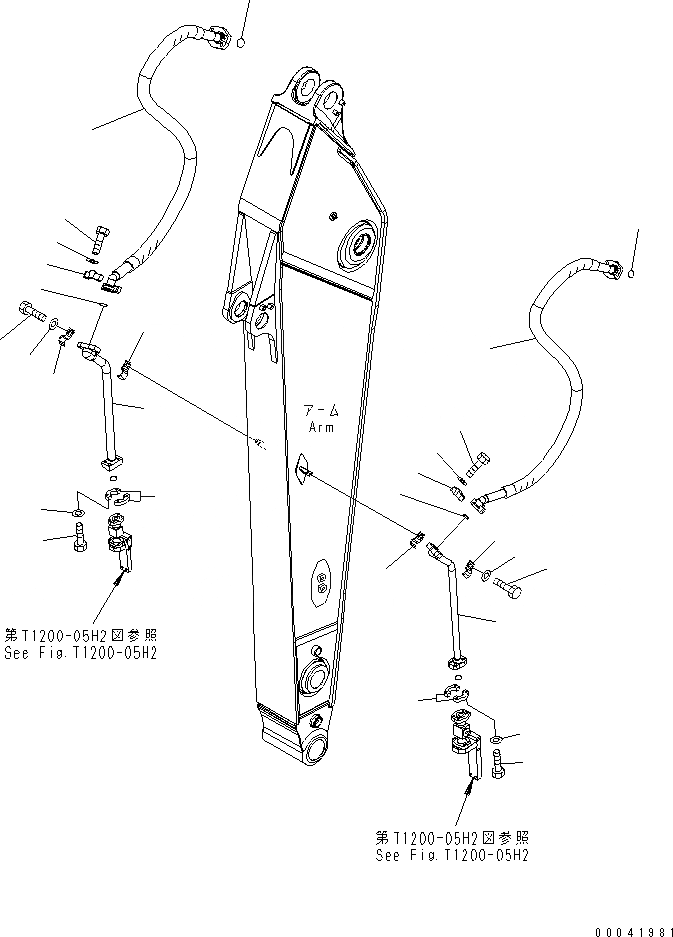 アーム
Arm

第T1200-05H2図参照
See Fig.T1200-05H2

第T1200-05H2図参照
See Fig.T1200-05H2

00041981