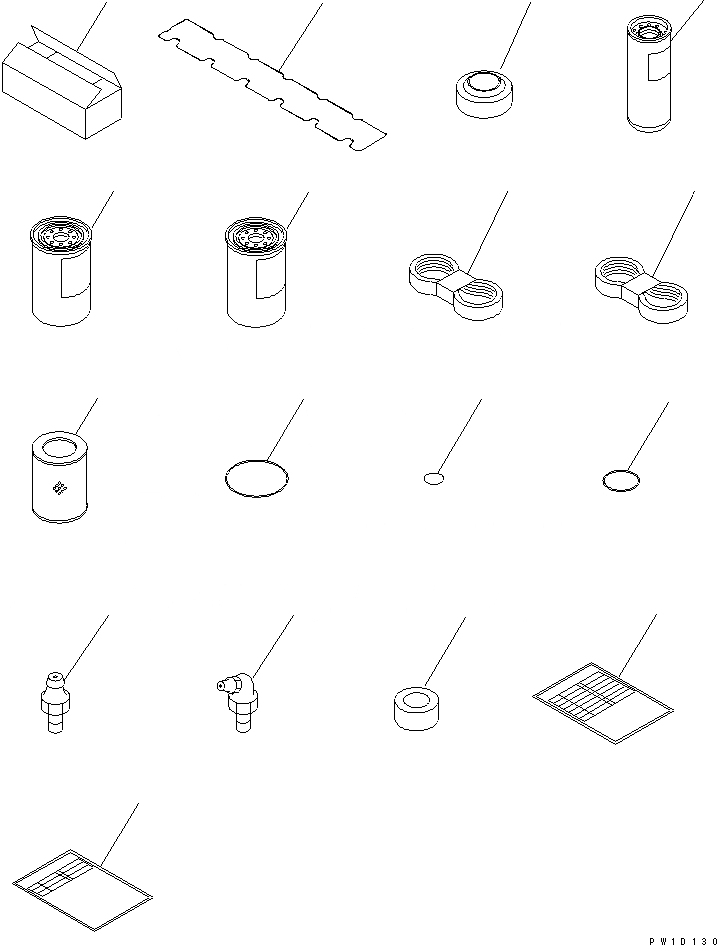 PW1D130