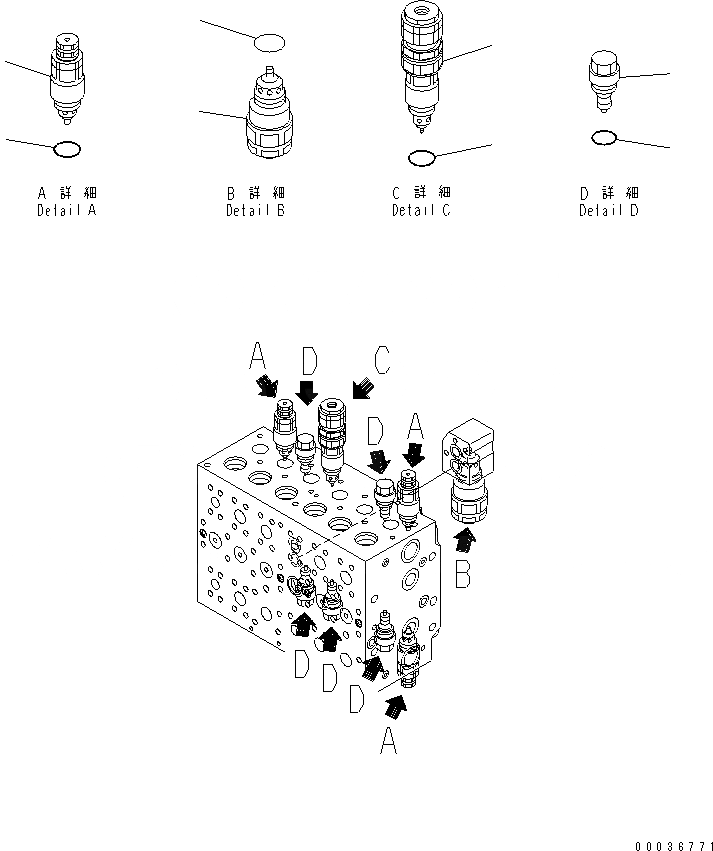 A 詳 細
Detail A

B 詳 細
Detail B

C 詳 細
Detail C

D 詳 細
Detail D

A D C

D A

B

D D D

A

00036771