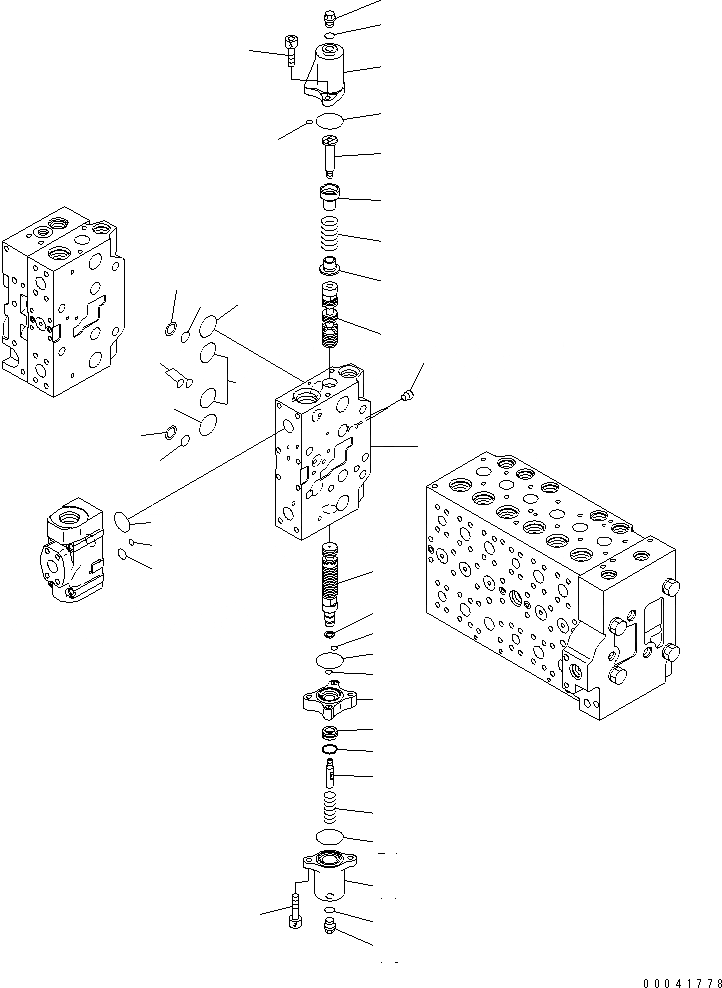 00041778