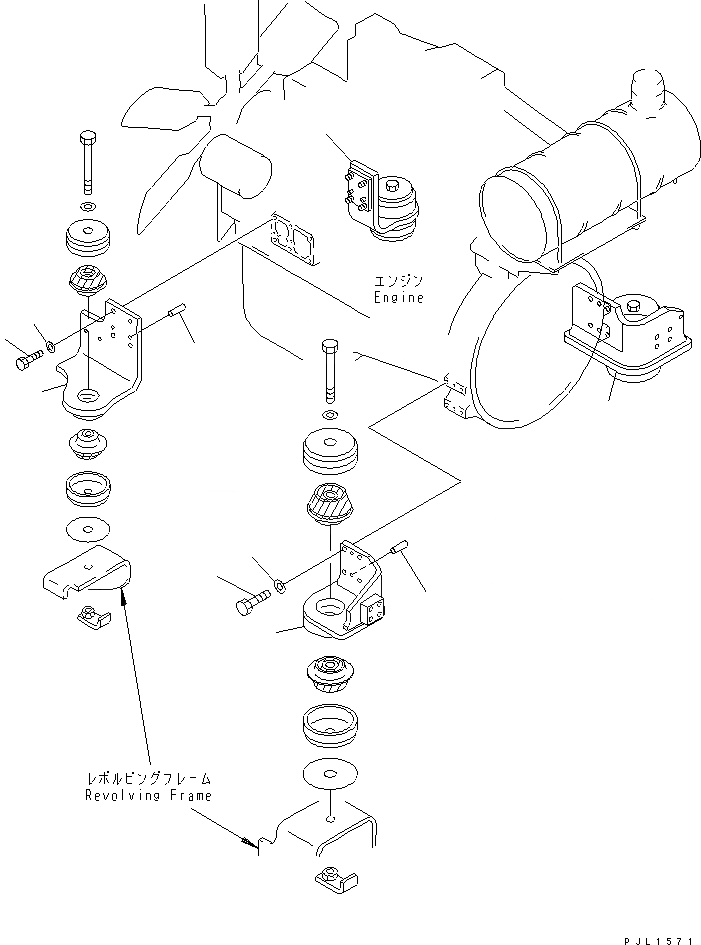 エンジン
Engine

レボルビングフレーム
Revolving Frame

PJL1571