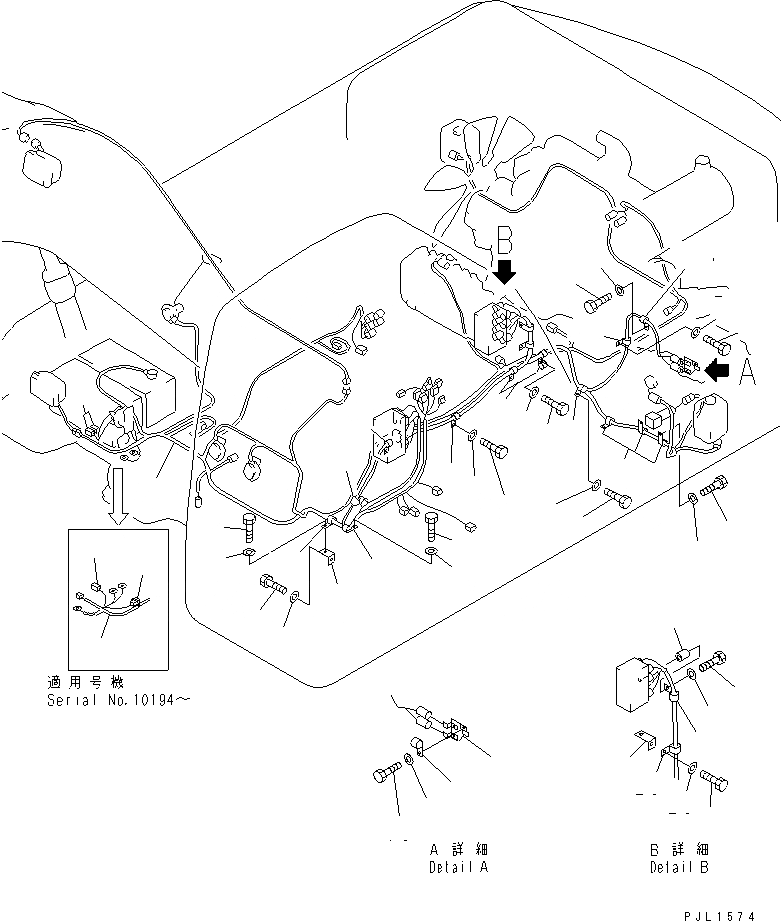 B

A

適用号機
Serial No.10194～

A 詳細
Detail A

B 詳細
Detail B

PJL1574